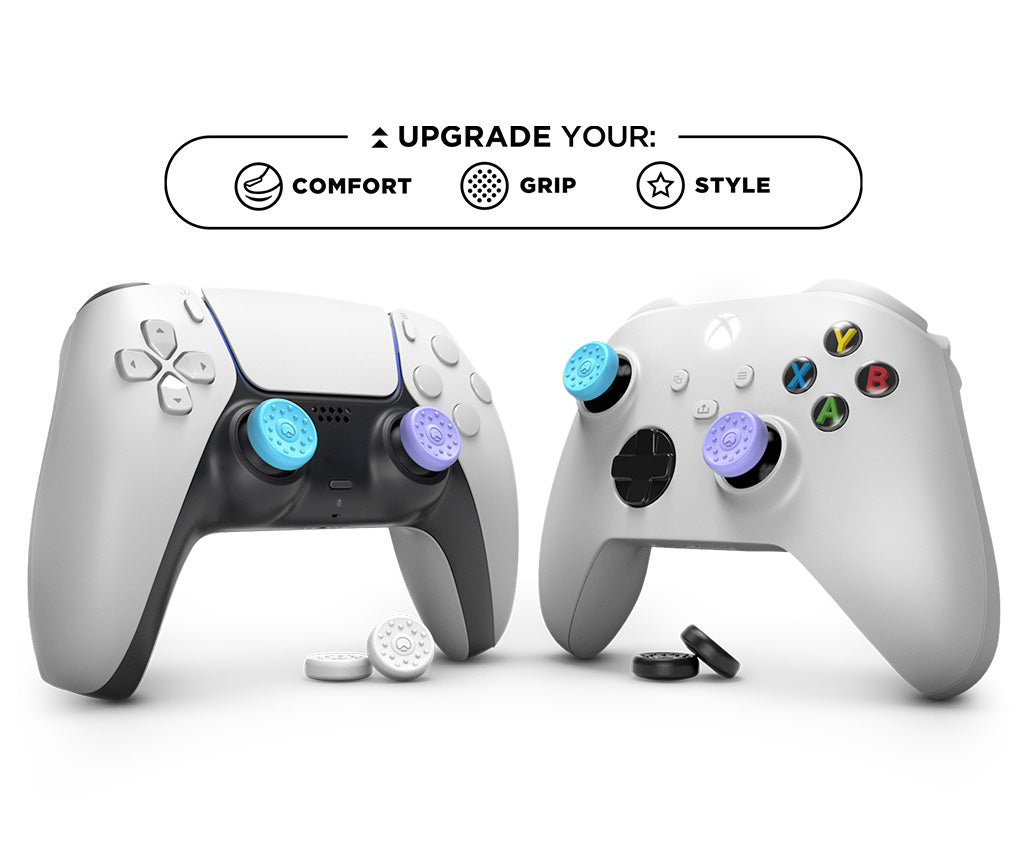 UPGRADE YOUR:

COMFORT GRIP STYLE

Y X B A