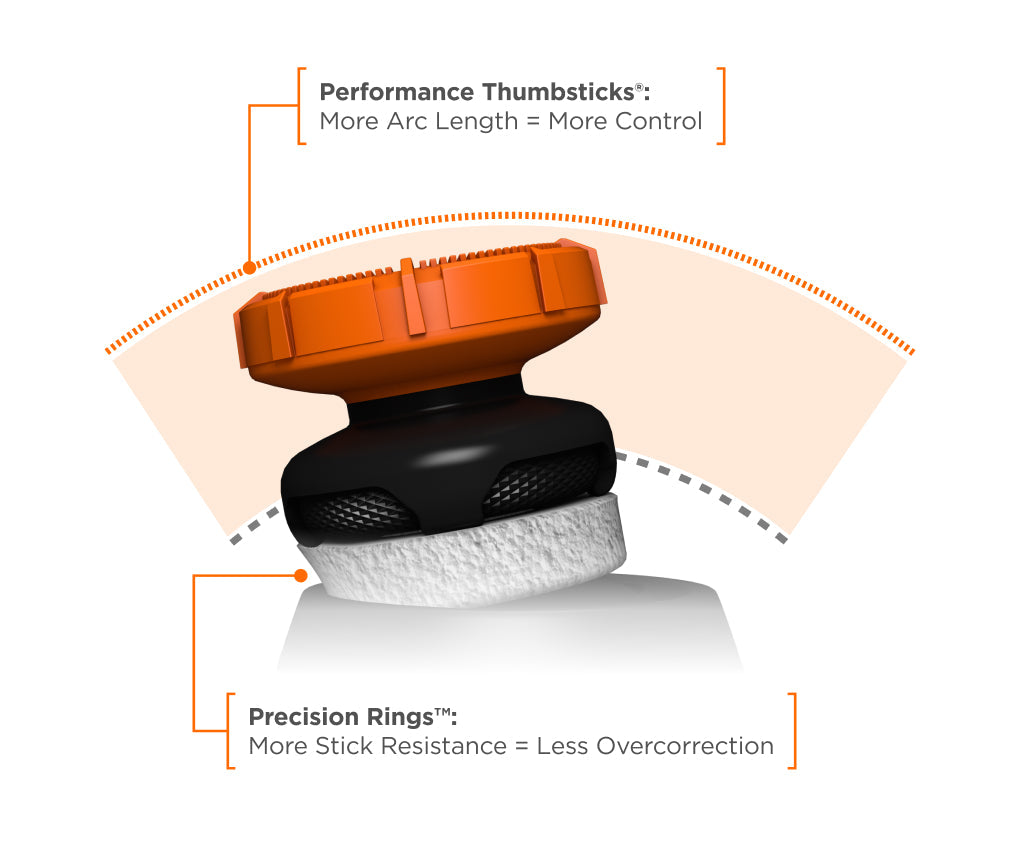 Performance Thumbsticks®:
More Arc Length = More Control

Precision Rings™:
More Stick Resistance = Less Overcorrection