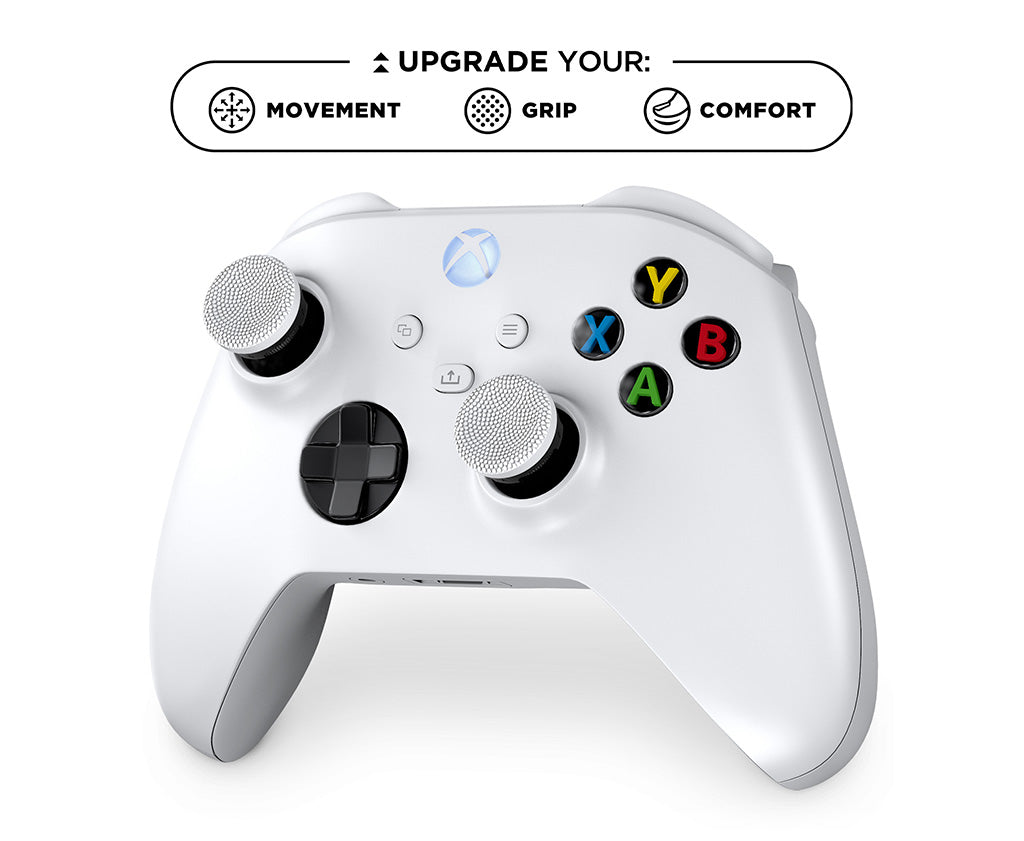 UPGRADE YOUR:

MOVEMENT GRIP COMFORT

Y
X
B
A